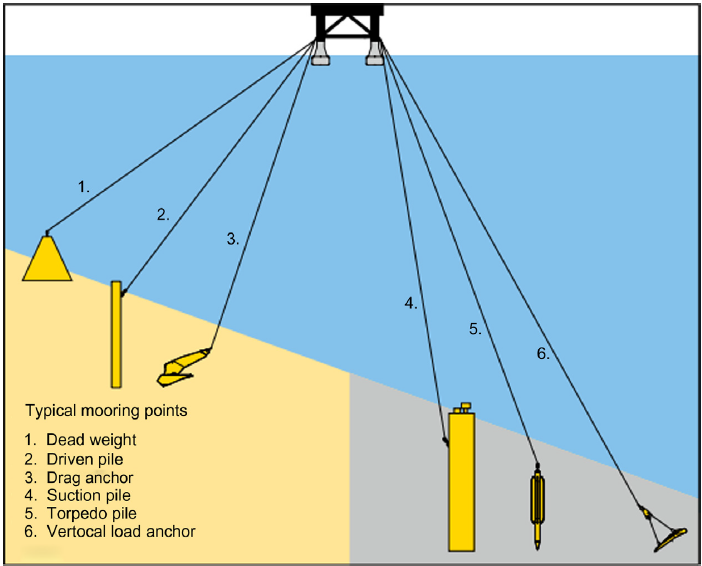 1.

2.

3.

4.

5.

6.

Typical mooring points

1. Dead weight
2. Driven pile
3. Drag anchor
4. Suction pile
5. Torpedo pile
6. Vertocal load anchor